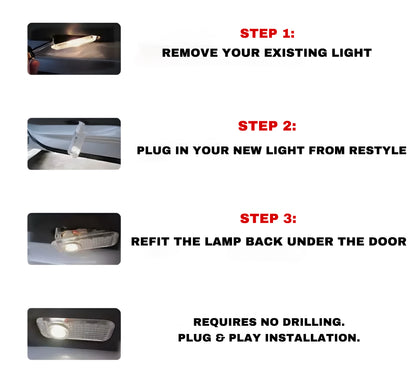 STEP 1:
REMOVE YOUR EXISTING LIGHT

STEP 2:
PLUG IN YOUR NEW LIGHT FROM RESTYLE

STEP 3:
REFIT THE LAMP BACK UNDER THE DOOR

REQUIRES NO DRILLING.
PLUG & PLAY INSTALLATION.