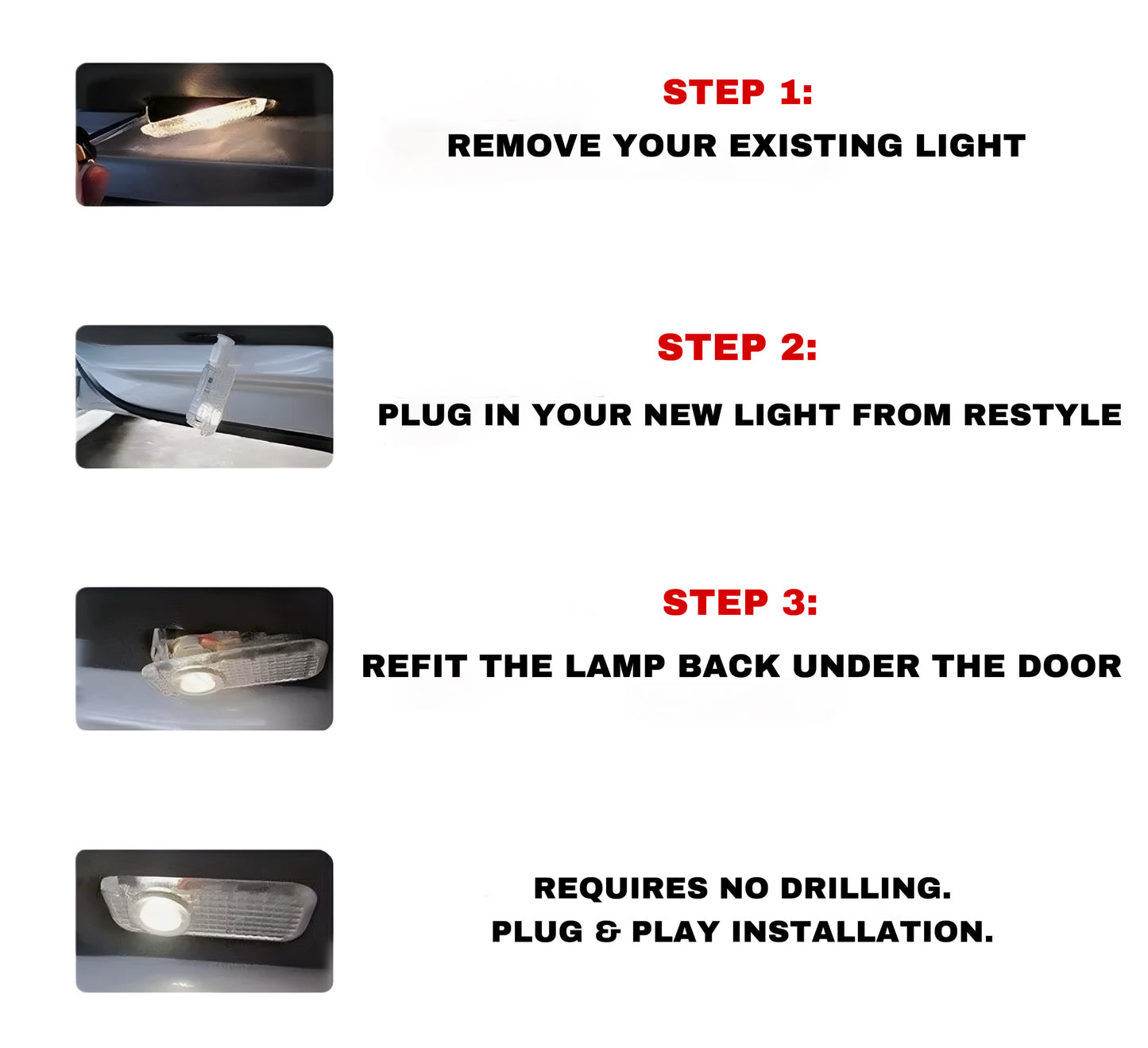 STEP 1:
REMOVE YOUR EXISTING LIGHT

STEP 2:
PLUG IN YOUR NEW LIGHT FROM RESTYLE

STEP 3:
REFIT THE LAMP BACK UNDER THE DOOR

REQUIRES NO DRILLING.
PLUG & PLAY INSTALLATION.